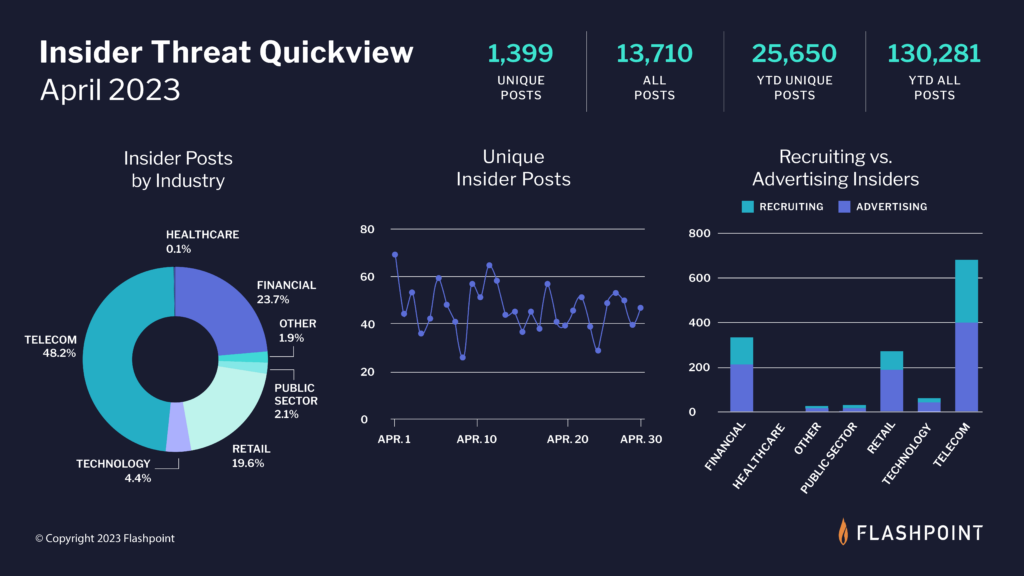 Insider Threat Quickview
April 2023

1,399
UNIQUE POSTS

13,710
ALL POSTS

25,650
YTD UNIQUE POSTS

130,281
YTD ALL POSTS

Insider Posts by Industry

HEALTHCARE 0.1%
FINANCIAL 23.7%
OTHER 1.9%
PUBLIC SECTOR 2.1%
RETAIL 19.6%
TECHNOLOGY 4.4%
TELECOM 48.2%

Unique Insider Posts

80
60
40
20
0
APR. 1
APR. 10
APR. 20
APR. 30

Recruiting vs. Advertising Insiders

RECRUITING
ADVERTISING

800
600
400
200
0
FINANCIAL
HEALTHCARE
OTHER
PUBLIC SECTOR
RETAIL
TECHNOLOGY
TELECOM

© Copyright 2023 Flashpoint

FLASHPOINT