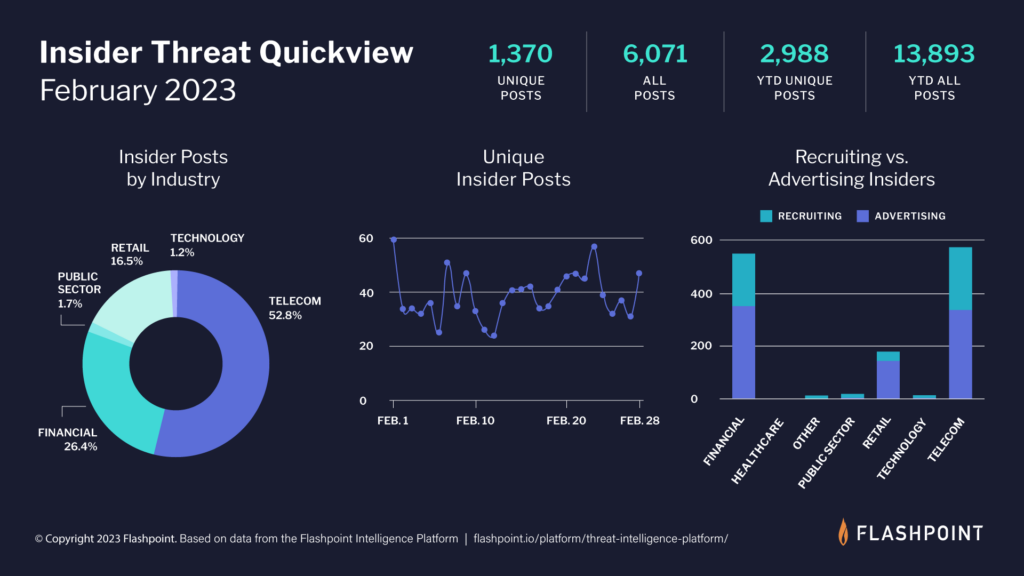 Insider Threat Quickview
February 2023

1,370
UNIQUE POSTS

6,071
ALL POSTS

2,988
YTD UNIQUE POSTS

13,893
YTD ALL POSTS

Insider Posts by Industry

TECHNOLOGY 1.2%
RETAIL 16.5%
PUBLIC SECTOR 1.7%
TELECOM 52.8%
FINANCIAL 26.4%

Unique Insider Posts

60
40
20
0
FEB. 1
FEB. 10
FEB. 20
FEB. 28

Recruiting vs. Advertising Insiders

RECRUITING
ADVERTISING

600
400
200
0
FINANCIAL
HEALTHCARE
OTHER
PUBLIC SECTOR
RETAIL
TECHNOLOGY
TELECOM

© Copyright 2023 Flashpoint. Based on data from the Flashpoint Intelligence Platform | flashpoint.io/platform/threat-intelligence-platform/

FLASHPOINT