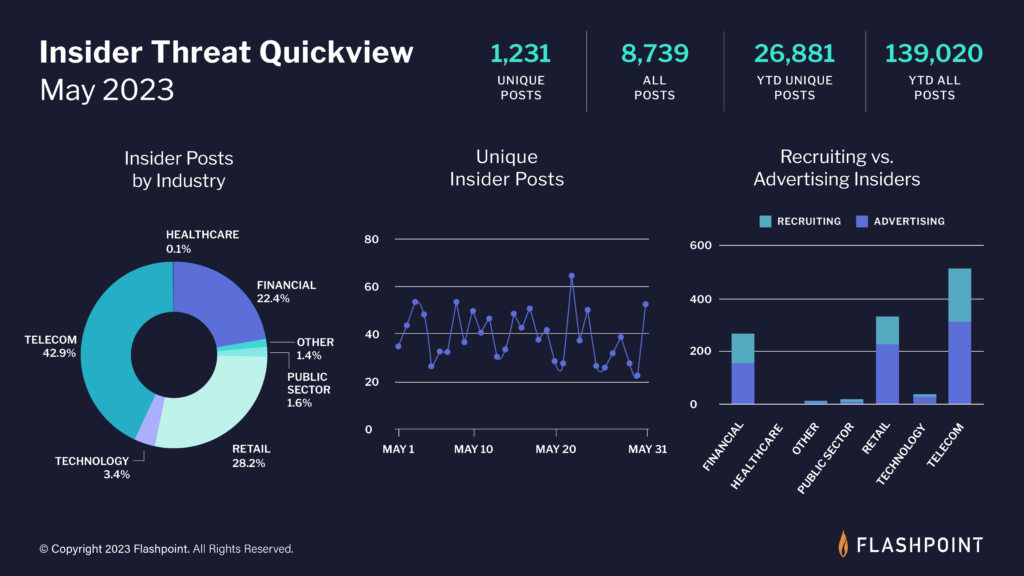 Insider Threat Quickview
May 2023

1,231
UNIQUE POSTS

8,739
ALL POSTS

26,881
YTD UNIQUE POSTS

139,020
YTD ALL POSTS

Insider Posts by Industry

HEALTHCARE 0.1%
FINANCIAL 22.4%
OTHER 1.4%
PUBLIC SECTOR 1.6%
RETAIL 28.2%
TECHNOLOGY 3.4%
TELECOM 42.9%

Unique Insider Posts

80
60
40
20
0
MAY 1
MAY 10
MAY 20
MAY 31

Recruiting vs. Advertising Insiders

RECRUITING
ADVERTISING

600
400
200
0
FINANCIAL
HEALTHCARE
OTHER
PUBLIC SECTOR
RETAIL
TECHNOLOGY
TELECOM

© Copyright 2023 Flashpoint. All Rights Reserved.

FLASHPOINT